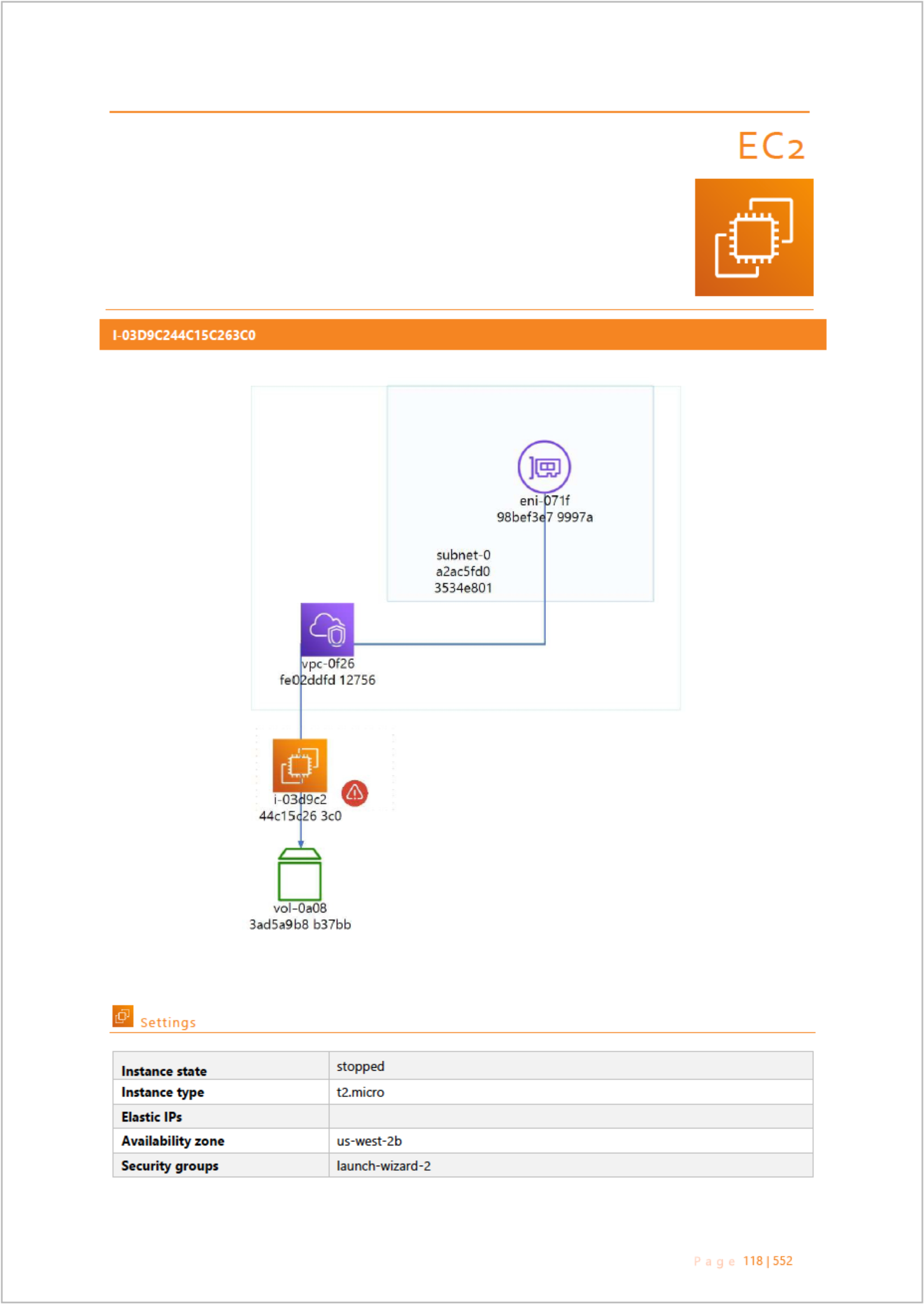 EC2

I-03D9C244C15C263C0

eni-071f 98bef3e7 9997a

subnet-0 a2ac5fd0 3534e801

vpc-0f26 fe02ddfd 12756

i-03d9c2 44c15c26 3c0

vol-0a08 3ad5a9b8 b37bb

Settings

| Instance state | stopped |
|---|---|
| Instance type | t2.micro |
| Elastic IPs | |
| Availability zone | us-west-2b |
| Security groups | launch-wizard-2 |

Page 118 | 552